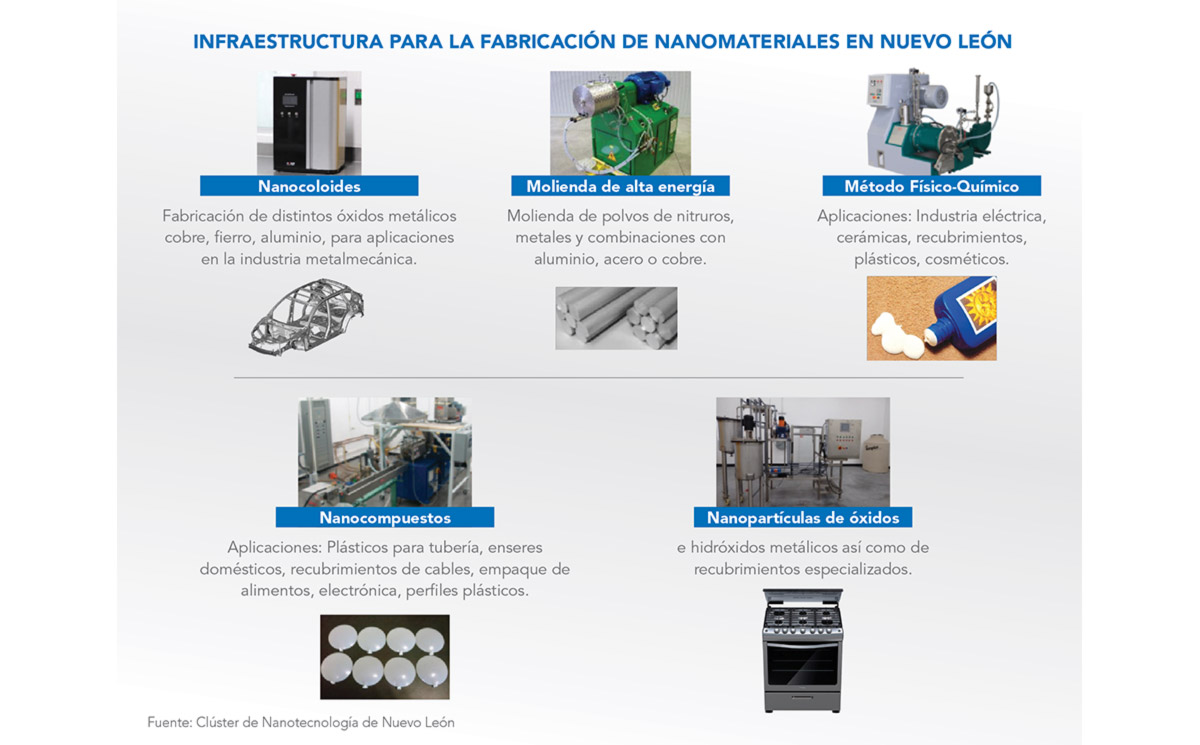 INFRAESTRUCTURA PARA LA FABRICACIÓN DE NANOMATERIALES EN NUEVO LEÓN

Nanocoloides

Fabricación de distintos óxidos metálicos cobre, fierro, aluminio, para aplicaciones en la industria metalmecánica.

Molienda de alta energía

Molienda de polvos de nitruros, metales y combinaciones con aluminio, acero o cobre.

Método Físico-Químico

Aplicaciones: Industria eléctrica, cerámicas, recubrimientos, plásticos, cosméticos.

Nanocompuestos

Aplicaciones: Plásticos para tubería, enseres domésticos, recubrimientos de cables, empaque de alimentos, electrónica, perfiles plásticos.

Nanopartículas de óxidos

e hidróxidos metálicos así como de recubrimientos especializados.

Fuente: Clúster de Nanotecnología de Nuevo León